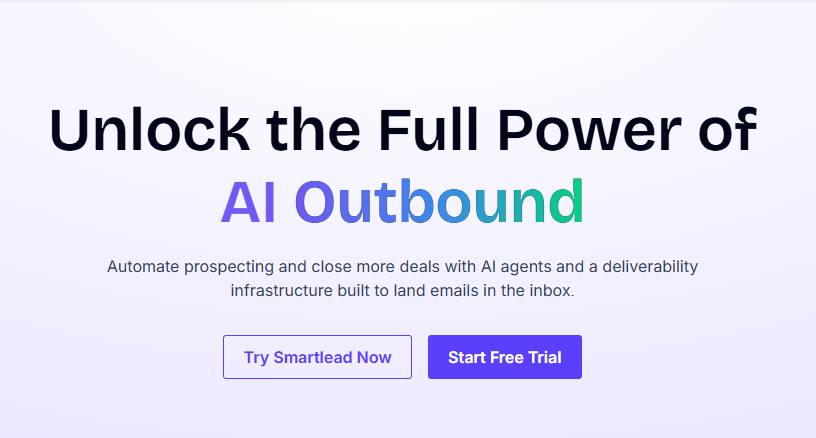 Unlock the Full Power of
AI Outbound

Automate prospecting and close more deals with AI agents and a deliverability infrastructure built to land emails in the inbox.

Try Smartlead Now

Start Free Trial